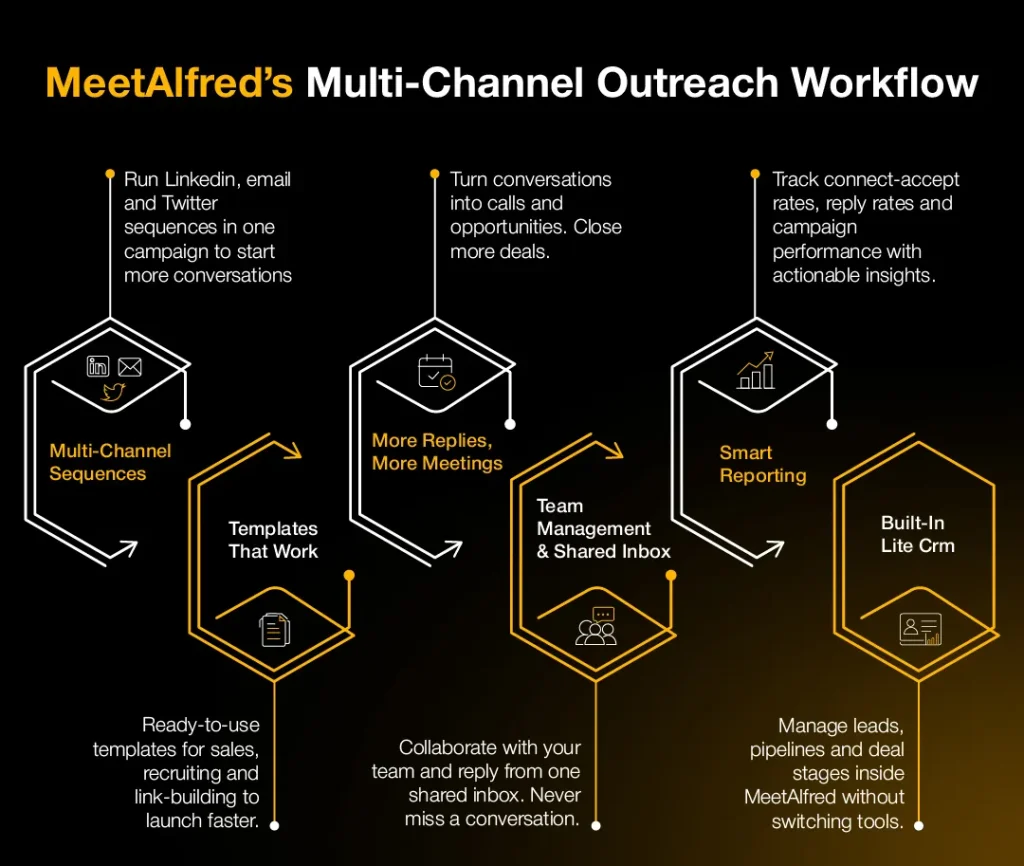 MeetAlfred's Multi-Channel Outreach Workflow

Run Linkedin, email and Twitter sequences in one campaign to start more conversations

Multi-Channel Sequences

Templates That Work

Ready-to-use templates for sales, recruiting and link-building to launch faster.

Turn conversations into calls and opportunities. Close more deals.

More Replies, More Meetings

Team Management & Shared Inbox

Collaborate with your team and reply from one shared inbox. Never miss a conversation.

Track connect-accept rates, reply rates and campaign performance with actionable insights.

Smart Reporting

Built-In Lite Crm

Manage leads, pipelines and deal stages inside MeetAlfred without switching tools.